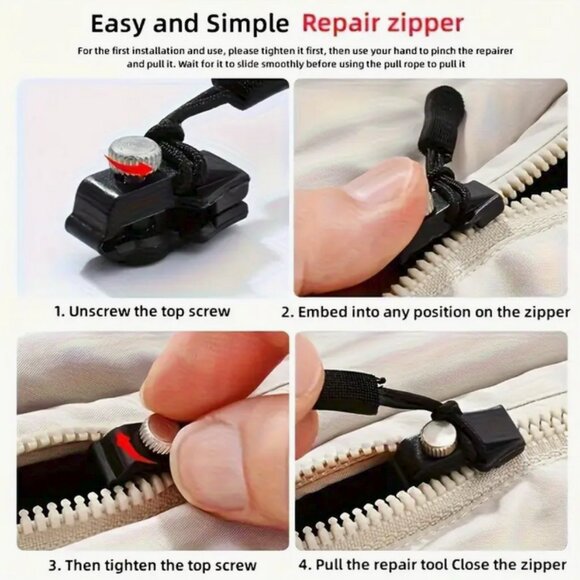 Easy and Simple Repair zipper

For the first installation and use, please tighten it first, then use your hand to pinch the repairer and pull it. Wait for it to slide smoothly before using the pull rope to pull it

1. Unscrew the top screw

2. Embed into any position on the zipper

3. Then tighten the top screw

4. Pull the repair tool Close the zipper